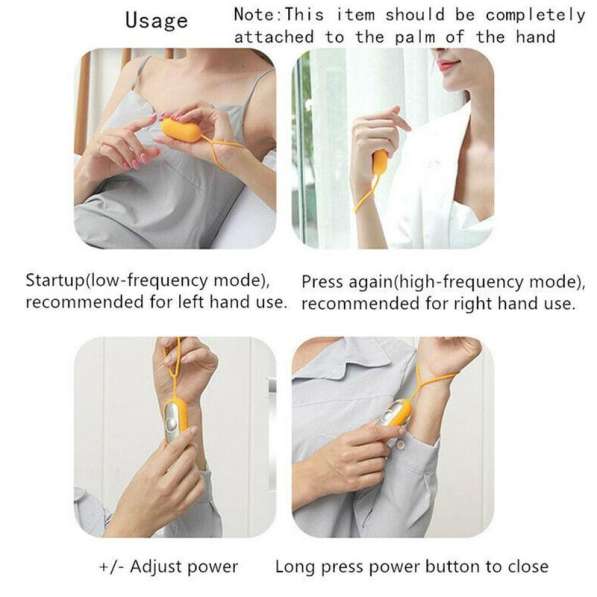 Usage

Note:This item should be completely attached to the palm of the hand

Startup(low-frequency mode), recommended for left hand use.

Press again(high-frequency mode), recommended for right hand use.

+/- Adjust power

Long press power button to close