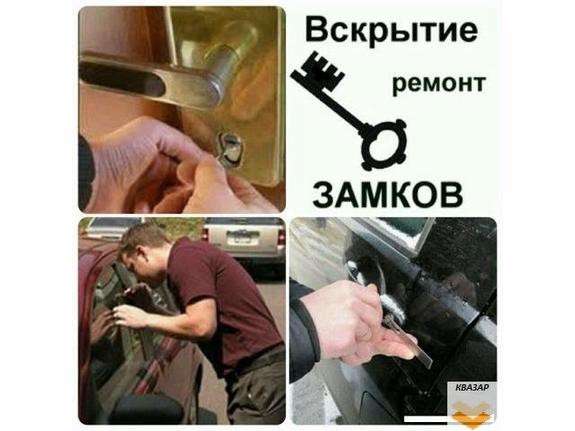 Вскрытие
ремонт
ЗАМКОВ

КВАЗАР